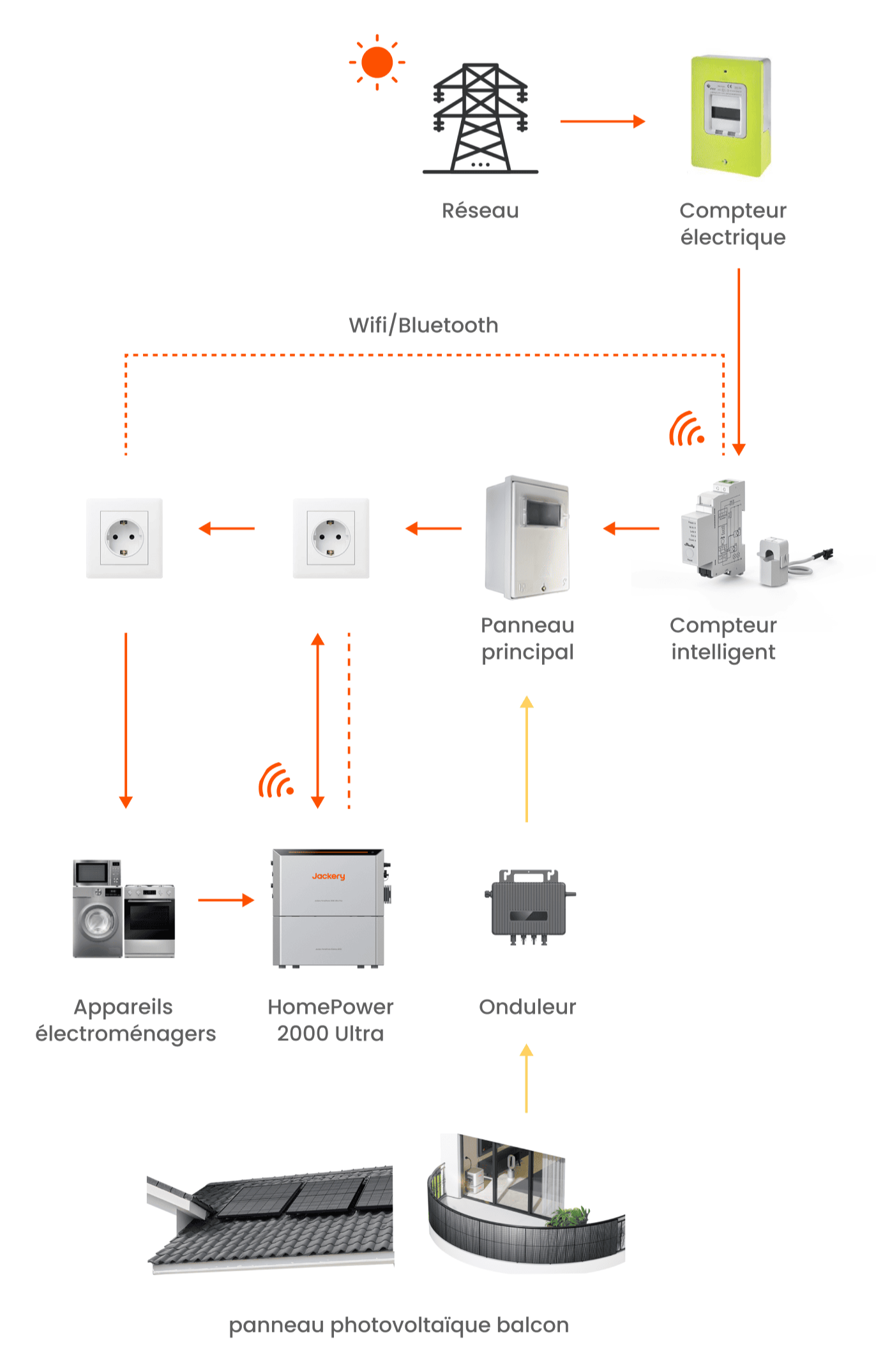 Réseau

Compteur électrique

Wifi/Bluetooth

Panneau principal

Compteur intelligent

Jackery

Appareils électroménagers

HomePower 2000 Ultra

Onduleur

panneau photovoltaïque balcon